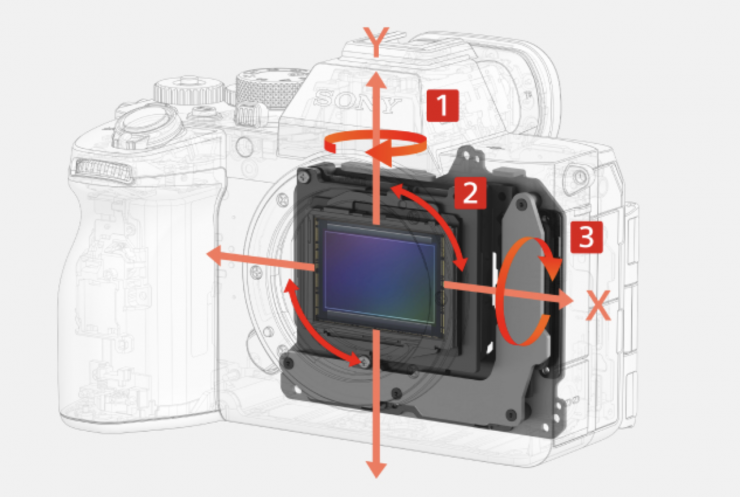 Y
SONY
1
2
3
X